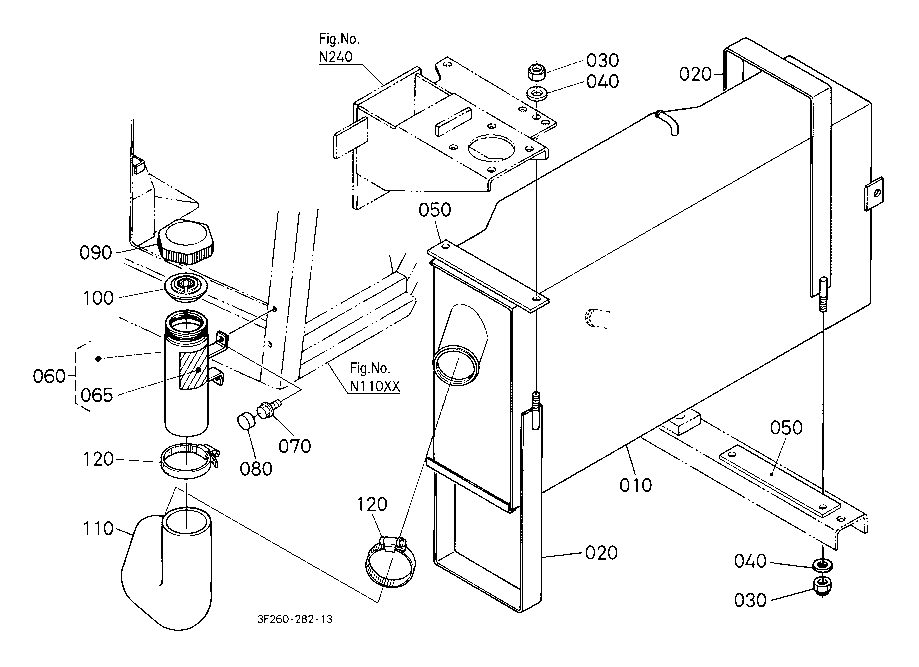 Fig.No.
N240

030
040
020
050
090
100
060
065
Fig.No.
N110XX
070
080
120
110
120
020
010
050
040
030

3F260-282-13